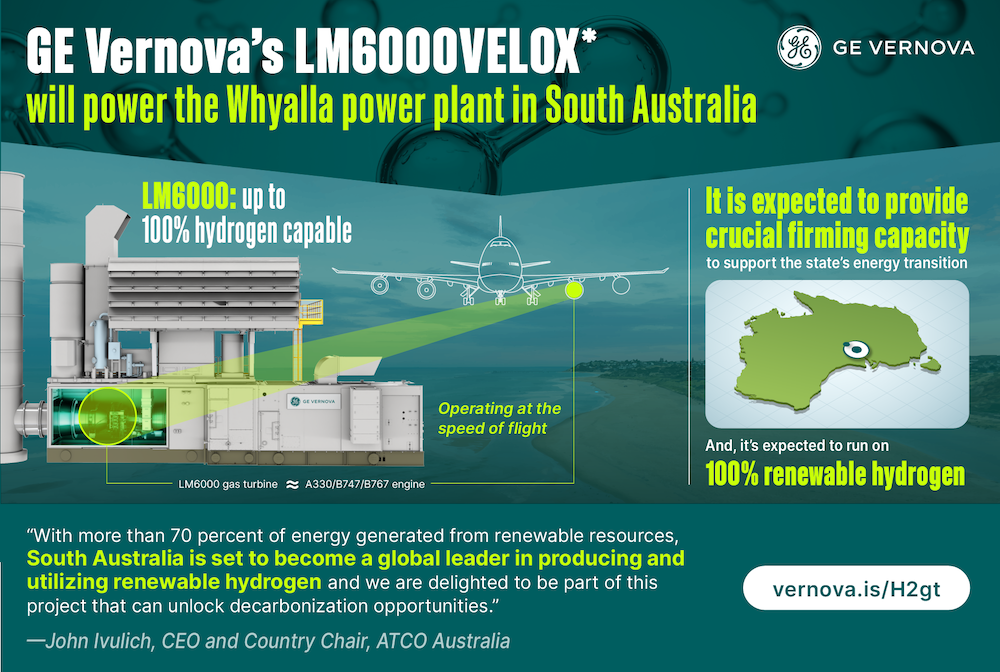 GE Vernova's LM6000VELOX*
will power the Whyalla power plant in South Australia

GE VERNOVA

LM6000: up to 100% hydrogen capable

GE VERNOVA

Operating at the speed of flight

LM6000 gas turbine ≈ A330/B747/B767 engine

It is expected to provide crucial firming capacity
to support the state's energy transition

And, it's expected to run on
100% renewable hydrogen

"With more than 70 percent of energy generated from renewable resources, South Australia is set to become a global leader in producing and utilizing renewable hydrogen and we are delighted to be part of this project that can unlock decarbonization opportunities."

—John Ivulich, CEO and Country Chair, ATCO Australia

vernova.is/H2gt